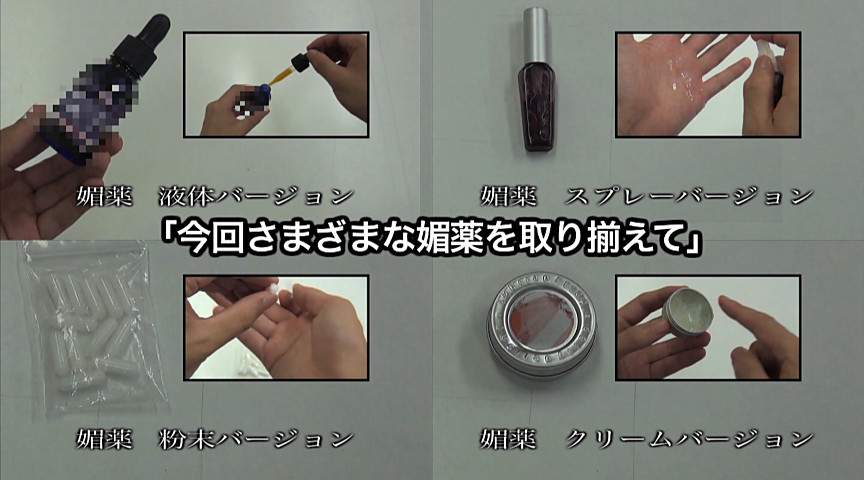 媚薬　液体バージョン

媚薬　スプレーバージョン

「今回さまざまな媚薬を取り揃えて」

媚薬　粉末バージョン

媚薬　クリームバージョン